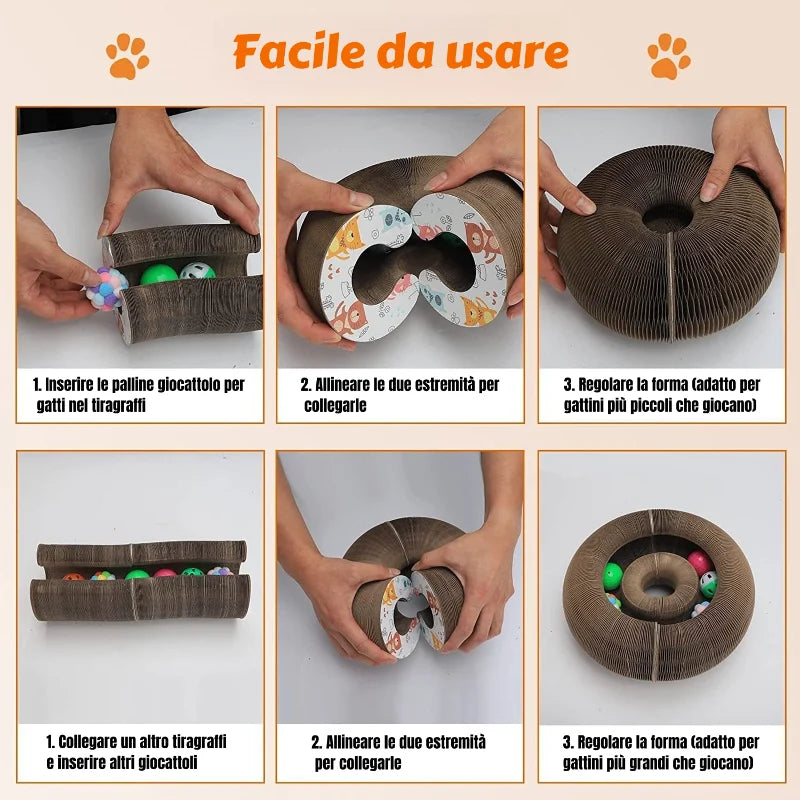 Facile da usare

1. Inserire le palline giocattolo per gatti nel tiragraffi

2. Allineare le due estremità per collegarle

3. Regolare la forma (adatto per gattini più piccoli che giocano)

1. Collegare un altro tiragraffi e inserire altri giocattoli

2. Allineare le due estremità per collegarle

3. Regolare la forma (adatto per gattini più grandi che giocano)