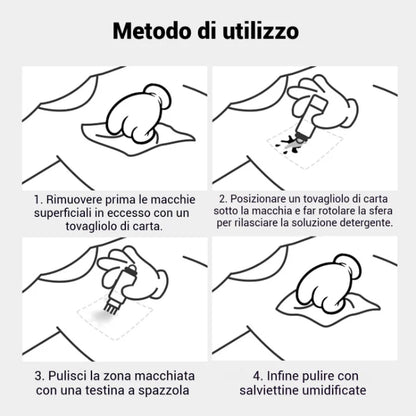 Metodo di utilizzo

1. Rimuovere prima le macchie superficiali in eccesso con un tovagliolo di carta.

2. Posizionare un tovagliolo di carta sotto la macchia e far rotolare la sfera per rilasciare la soluzione detergente.

3. Pulisci la zona macchiata con una testina a spazzola

4. Infine pulire con salviettine umidificate