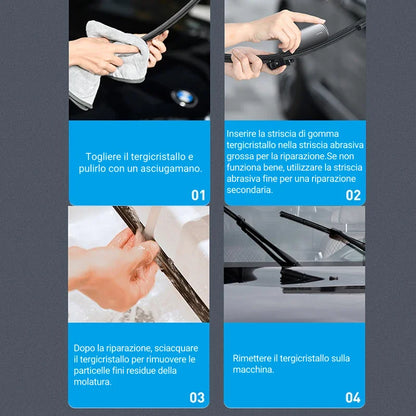 Togliere il tergicristallo e pulirlo con un asciugamano.

01

Inserire la striscia di gomma tergicristallo nella striscia abrasiva grossa per la riparazione.Se non funziona bene, utilizzare la striscia abrasiva fine per una riparazione secondaria.

02

Dopo la riparazione, sciacquare il tergicristallo per rimuovere le particelle fini residue della molatura.

03

Rimettere il tergicristallo sulla macchina.

04