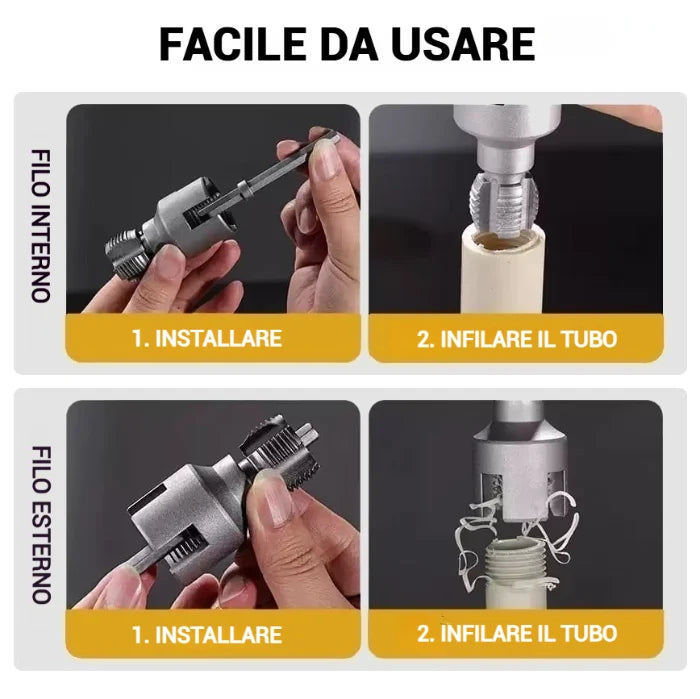 FACILE DA USARE

FILO INTERNO

1. INSTALLARE

2. INFILARE IL TUBO

FILO ESTERNO

1. INSTALLARE

2. INFILARE IL TUBO