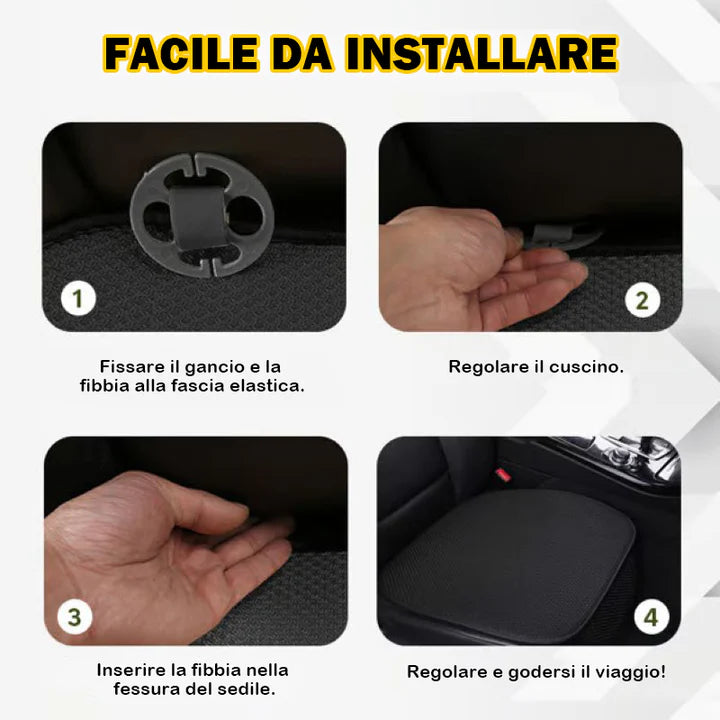 FACILE DA INSTALLARE

1

Fissare il gancio e la fibbia alla fascia elastica.

2

Regolare il cuscino.

3

Inserire la fibbia nella fessura del sedile.

4

Regolare e godersi il viaggio!