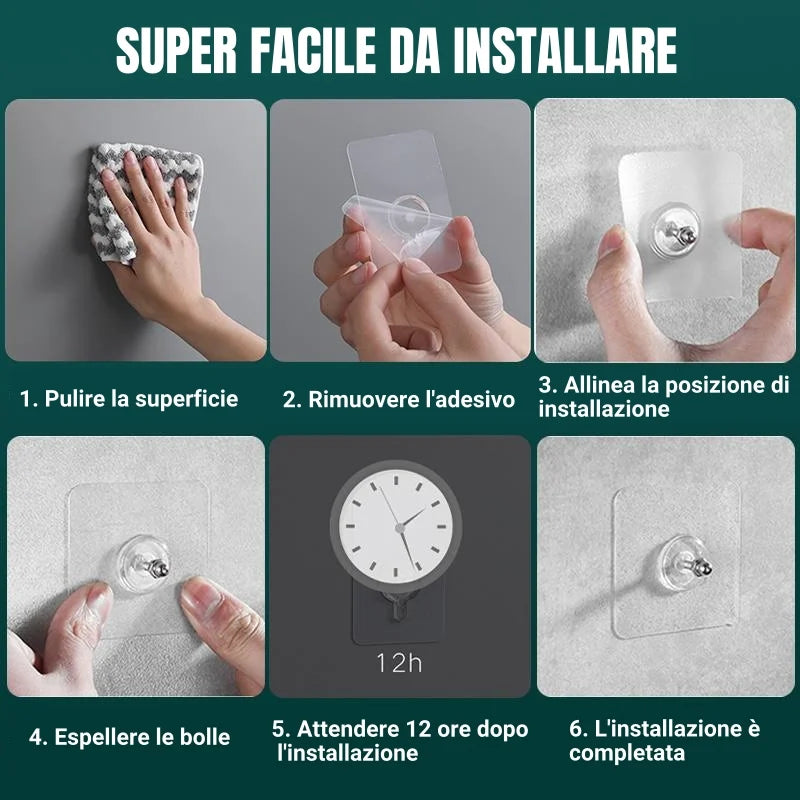 SUPER FACILE DA INSTALLARE

1. Pulire la superficie

2. Rimuovere l'adesivo

3. Allinea la posizione di installazione

12h

4. Espellere le bolle

5. Attendere 12 ore dopo l'installazione

6. L'installazione è completata