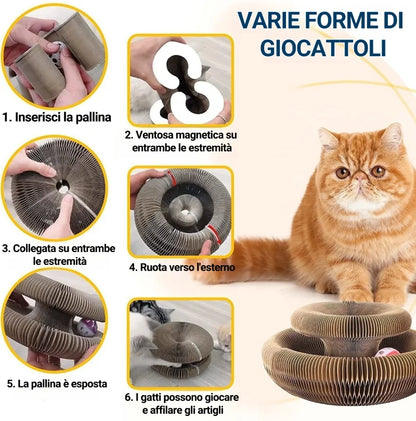 VARIE FORME DI GIOCATTOLI

1. Inserisci la pallina

2. Ventosa magnetica su entrambe le estremità

3. Collegata su entrambe le estremità

4. Ruota verso l'esterno

5. La pallina è esposta

6. I gatti possono giocare e affilare gli artigli